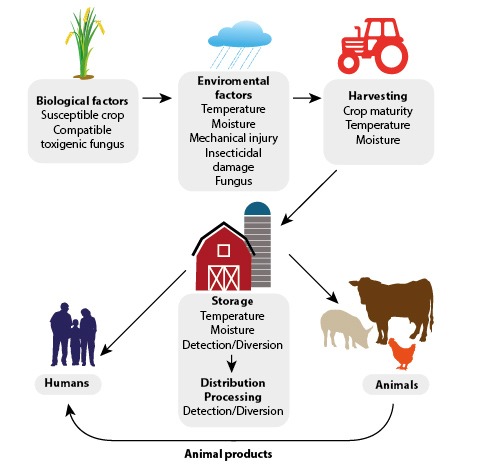 Biological factors
Susceptible crop
Compatible toxigenic fungus

Enviromental factors
Temperature
Moisture
Mechanical injury
Insecticidal damage
Fungus

Harvesting
Crop maturity
Temperature
Moisture

Storage
Temperature
Moisture
Detection/Diversion

Distribution
Processing
Detection/Diversion

Humans

Animals

Animal products